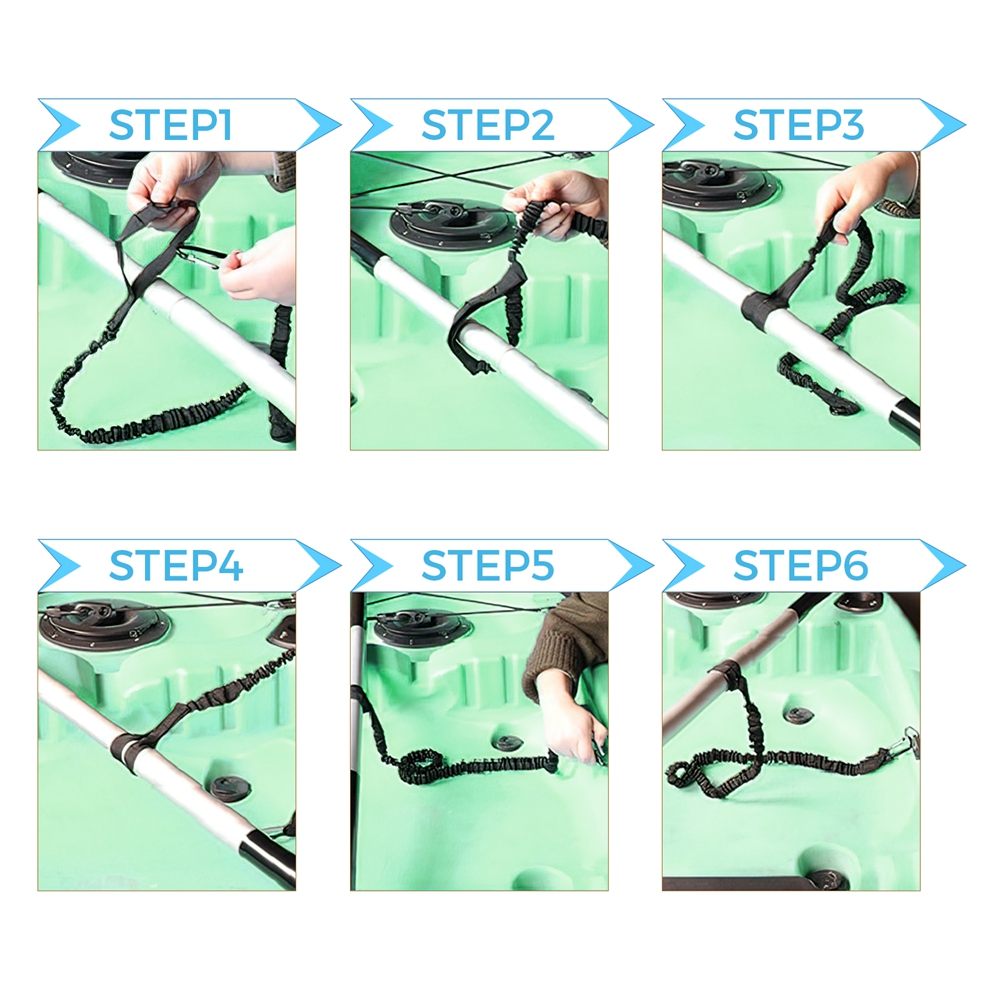 STEP1

STEP2

STEP3

STEP4

STEP5

STEP6