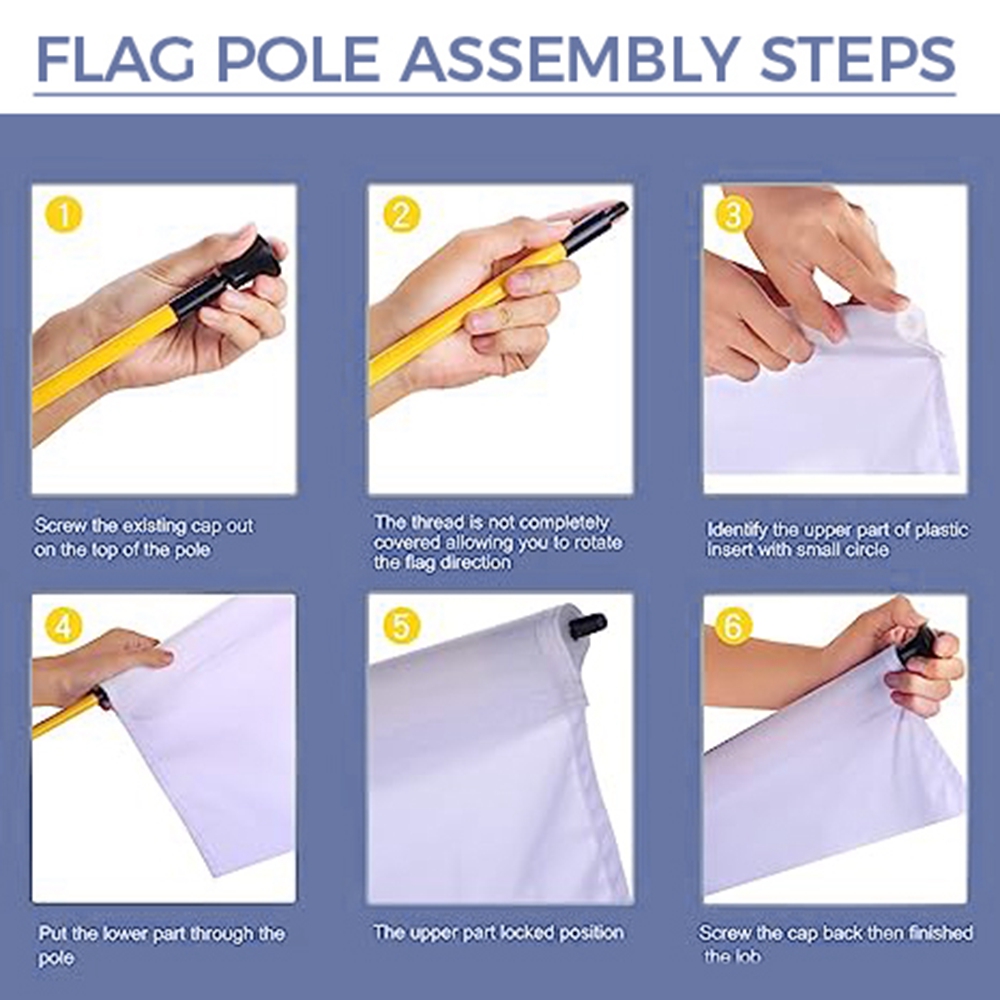 FLAG POLE ASSEMBLY STEPS

1

Screw the existing cap out on the top of the pole

2

The thread is not completely covered allowing you to rotate the flag direction

3

Identify the upper part of plastic insert with small circle

4

Put the lower part through the pole

5

The upper part locked position

6

Screw the cap back then finished the job