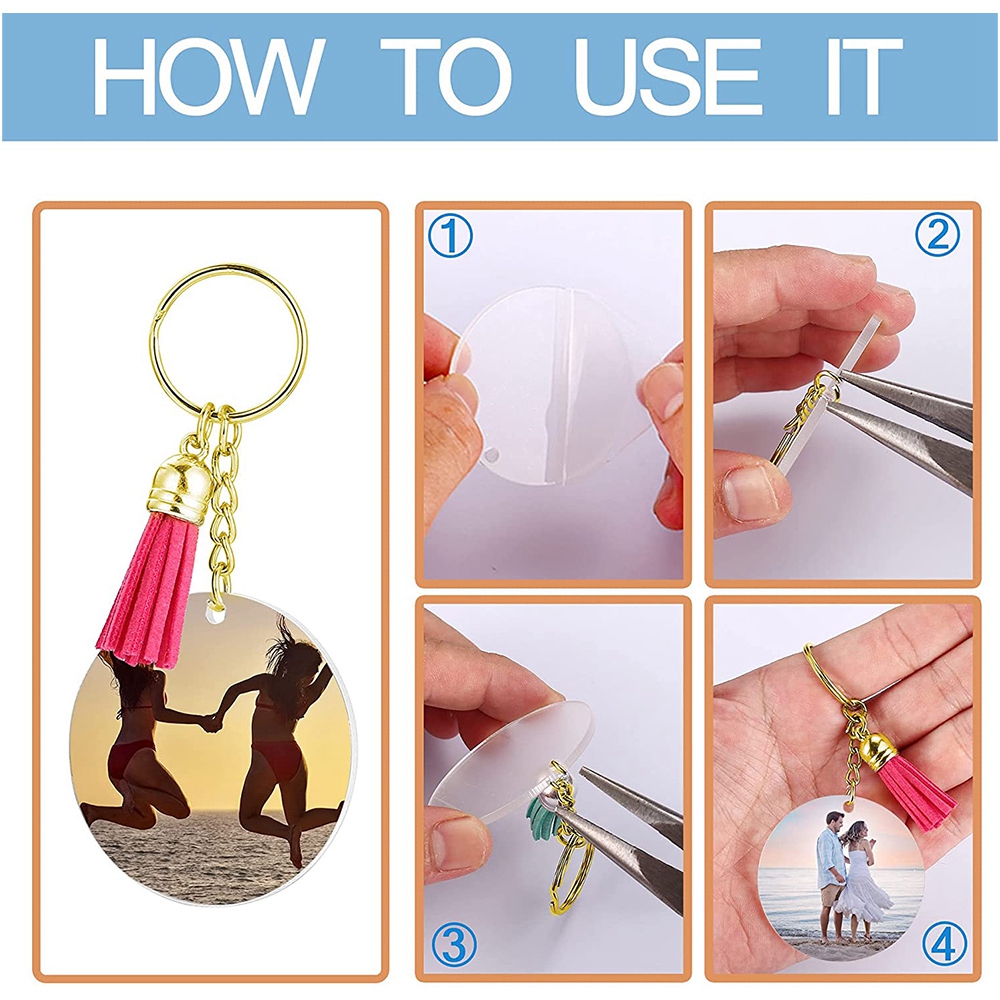 HOW TO USE IT

①

②

③

④