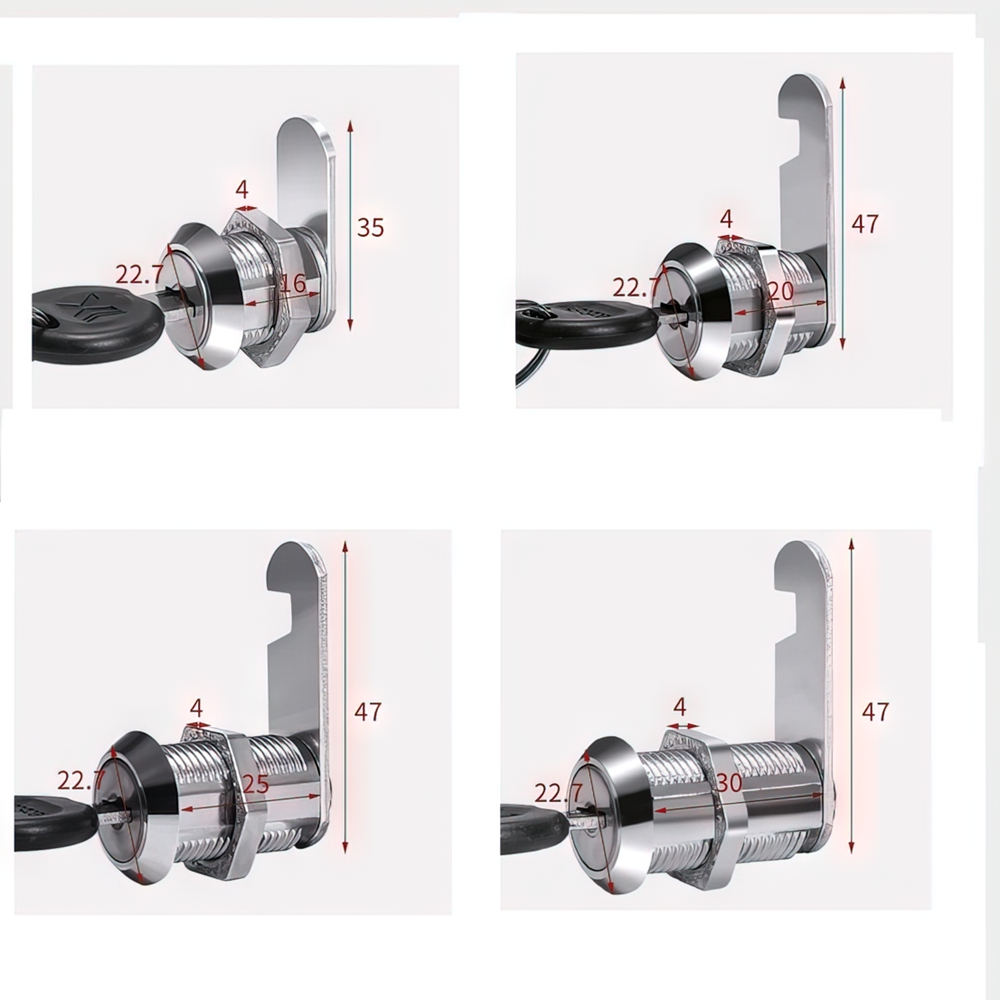 4
35
22.7
16

4
47
22.7
20

4
47
22.7
25

4
47
22.7
30