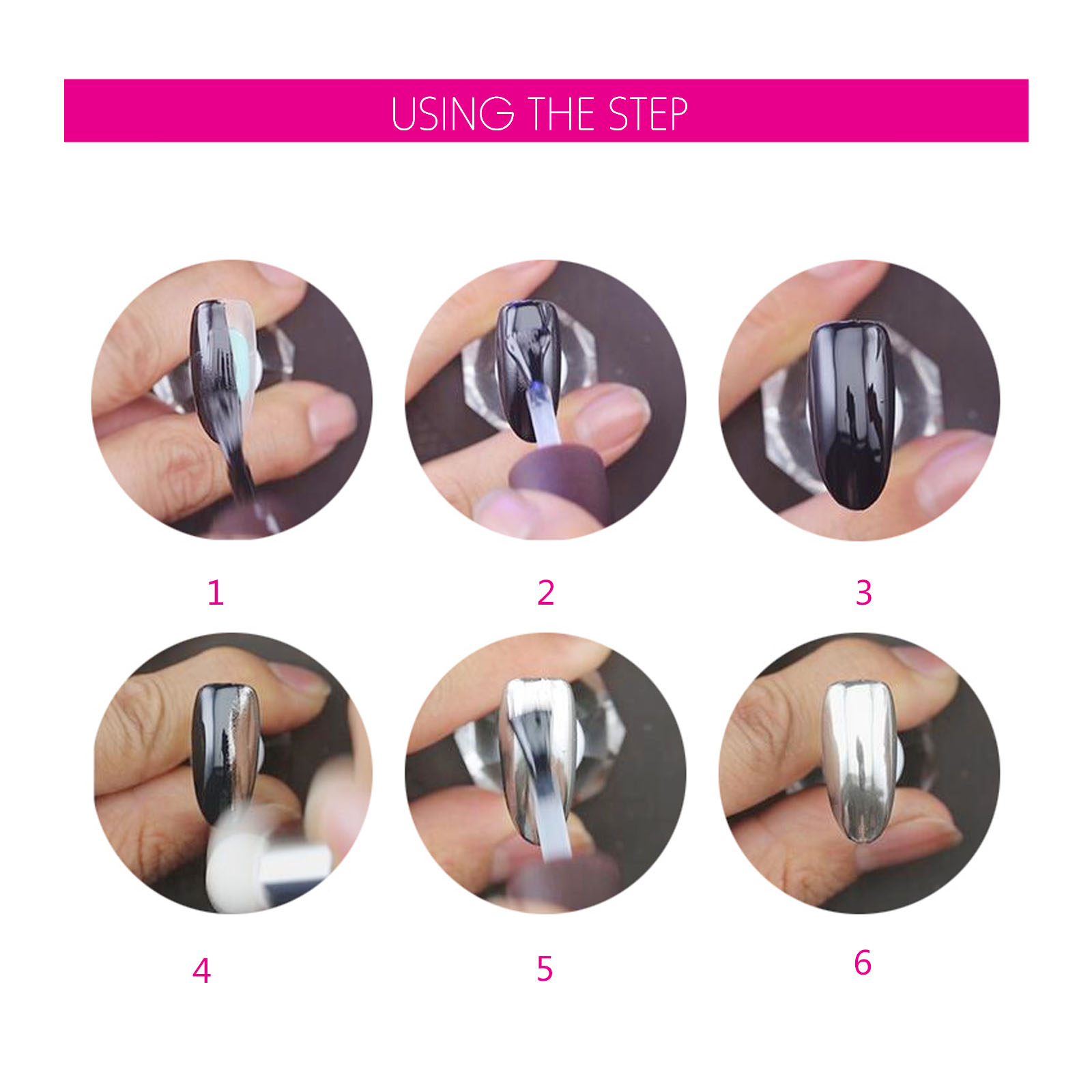 USING THE STEP

1

2

3

4

5

6