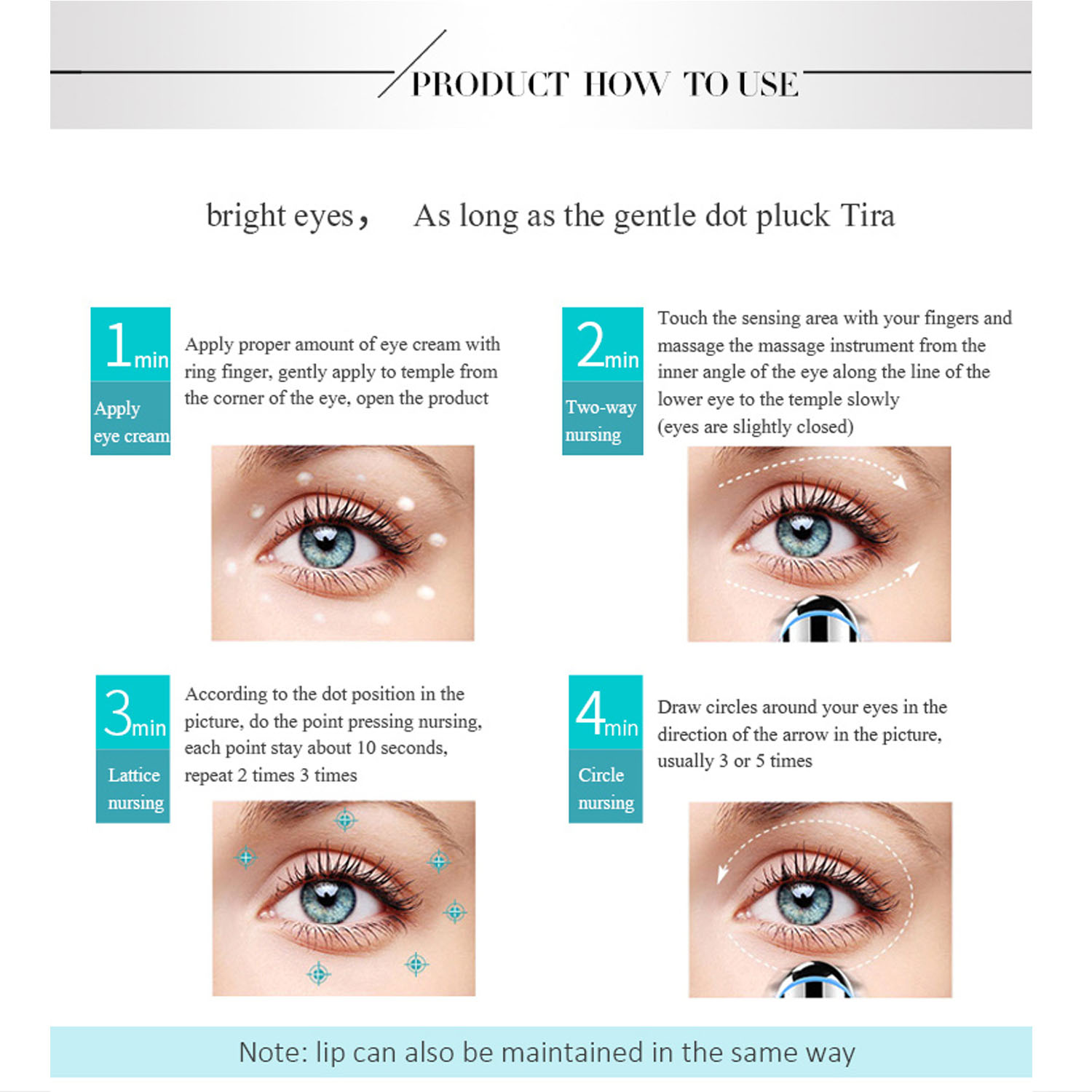 PRODUCT HOW TO USE

bright eyes， As long as the gentle dot pluck Tira

1min
Apply eye cream

Apply proper amount of eye cream with ring finger, gently apply to temple from the corner of the eye, open the product

2min
Two-way nursing

Touch the sensing area with your fingers and massage the massage instrument from the inner angle of the eye along the line of the lower eye to the temple slowly (eyes are slightly closed)

3min
Lattice nursing

According to the dot position in the picture, do the point pressing nursing, each point stay about 10 seconds, repeat 2 times 3 times

4min
Circle nursing

Draw circles around your eyes in the direction of the arrow in the picture, usually 3 or 5 times

Note: lip can also be maintained in the same way