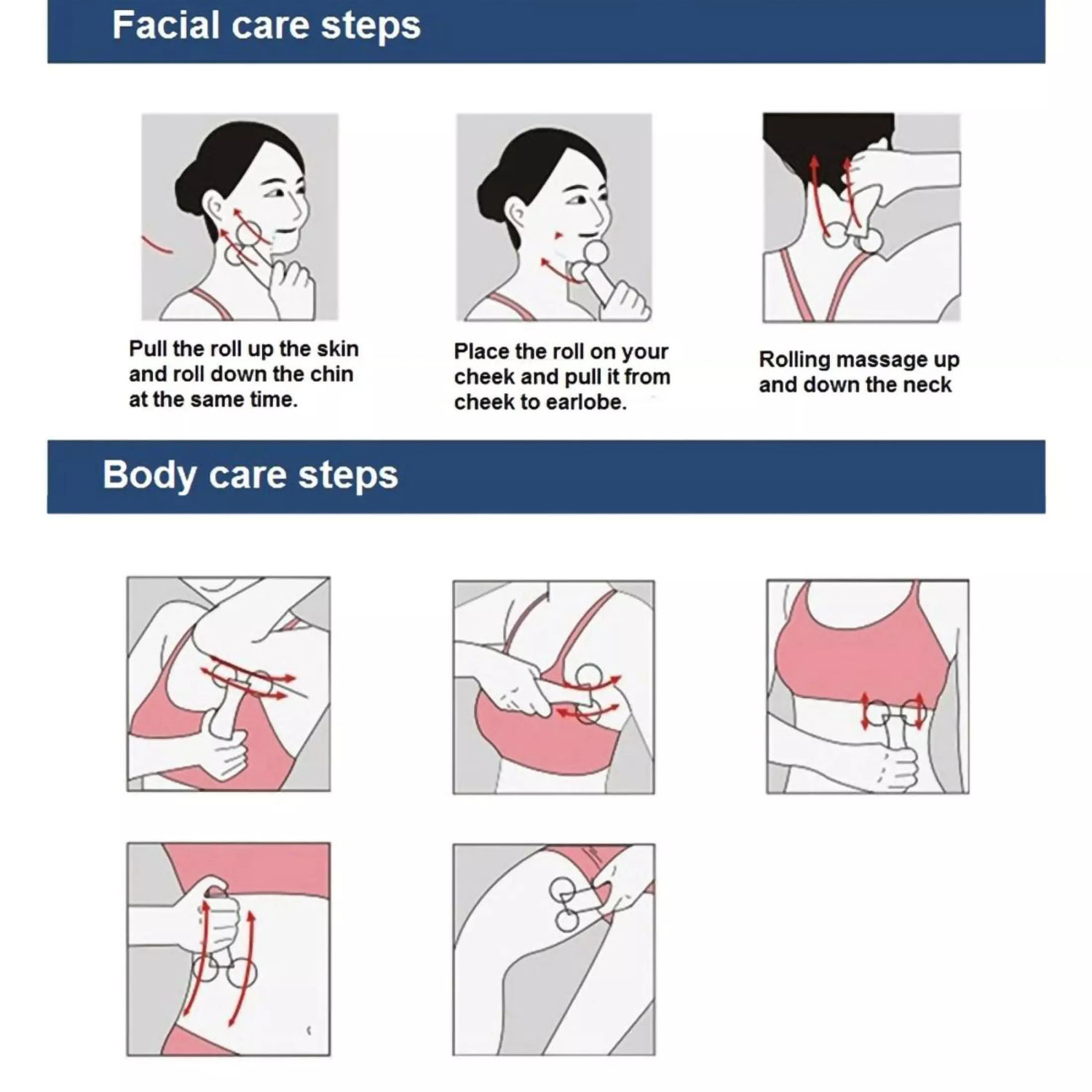 Facial care steps

Pull the roll up the skin and roll down the chin at the same time.

Place the roll on your cheek and pull it from cheek to earlobe.

Rolling massage up and down the neck

Body care steps