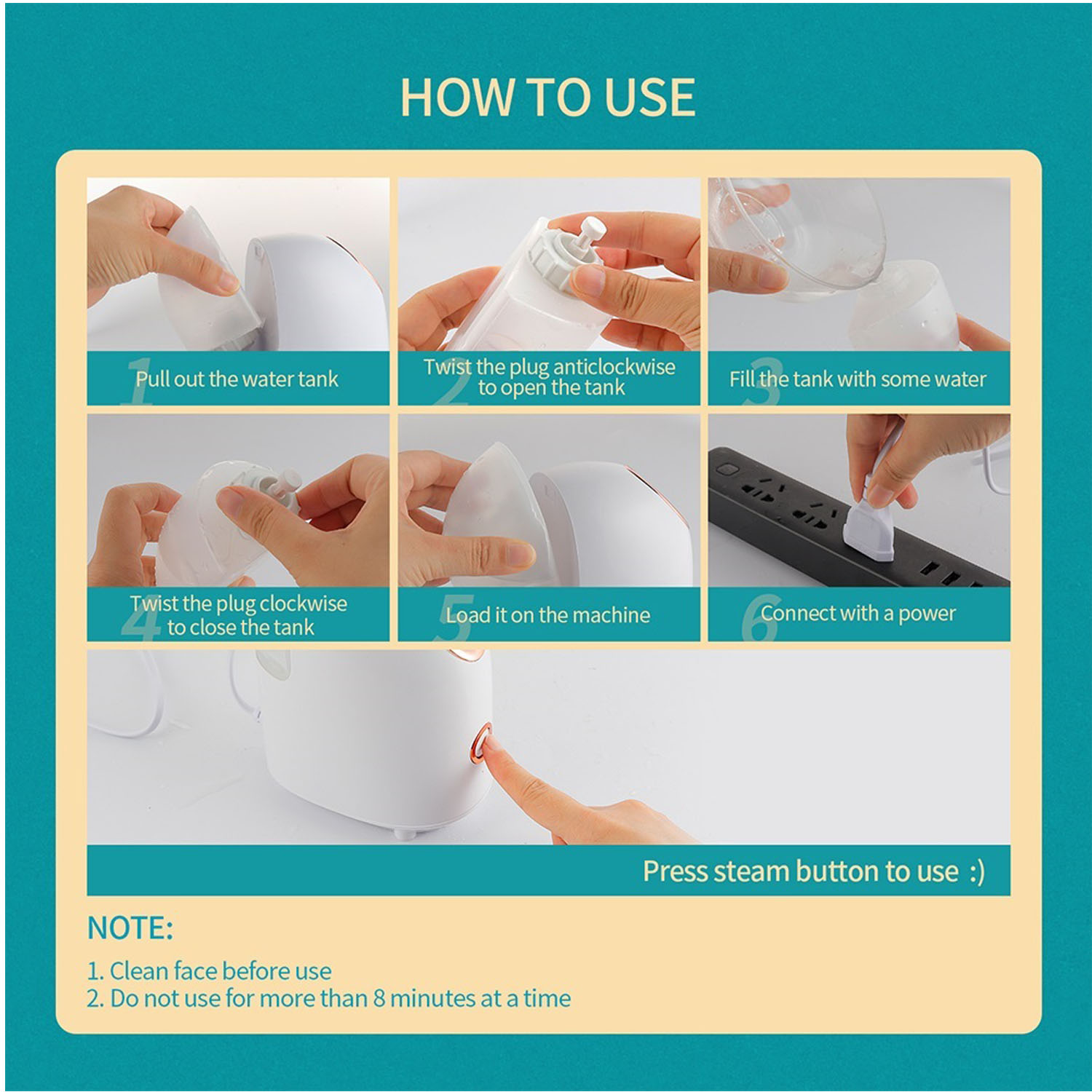 HOW TO USE

1 Pull out the water tank

2 Twist the plug anticlockwise to open the tank

3 Fill the tank with some water

4 Twist the plug clockwise to close the tank

5 Load it on the machine

6 Connect with a power

Press steam button to use :)

NOTE:

1. Clean face before use
2. Do not use for more than 8 minutes at a time