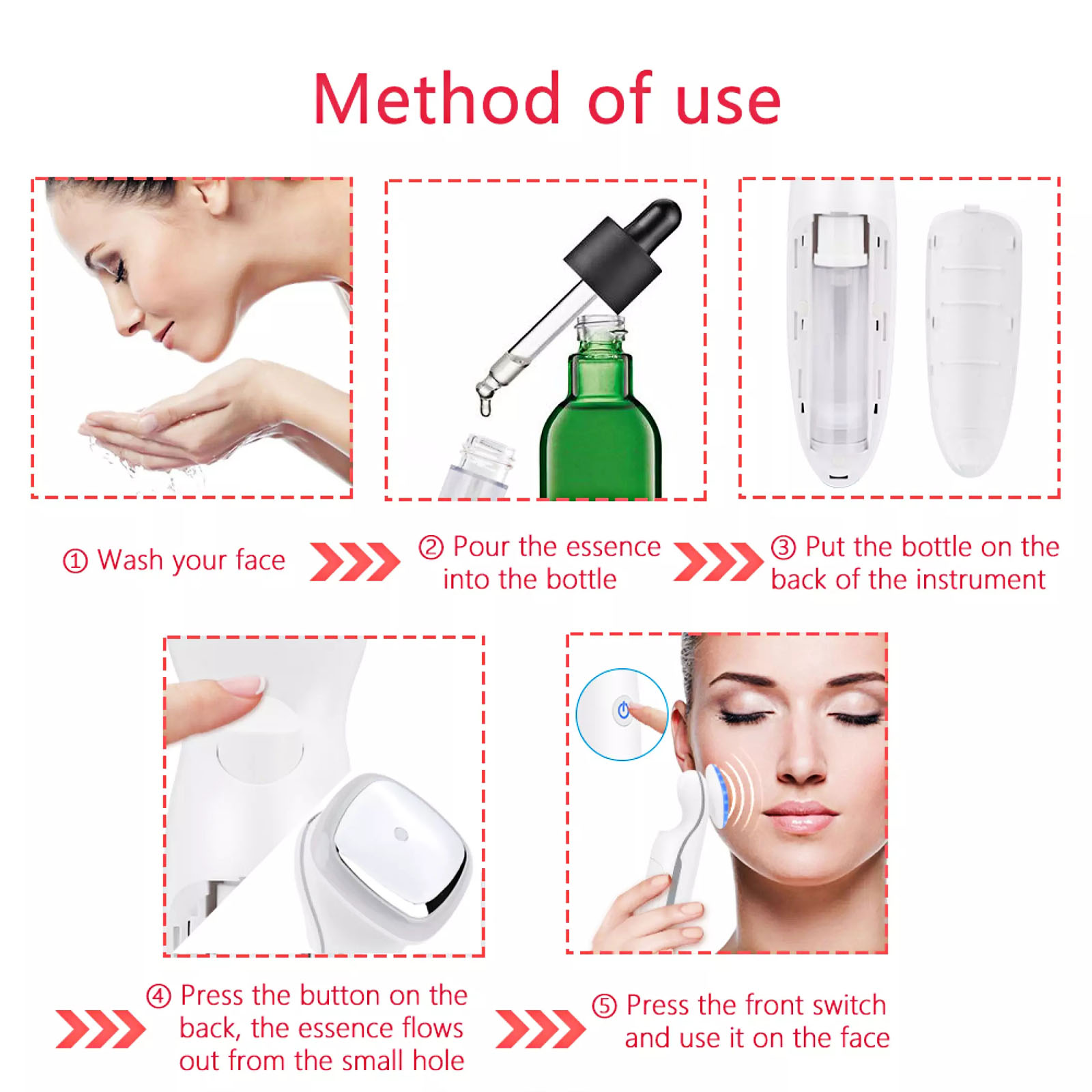 Method of use

① Wash your face

② Pour the essence into the bottle

③ Put the bottle on the back of the instrument

④ Press the button on the back, the essence flows out from the small hole

⑤ Press the front switch and use it on the face