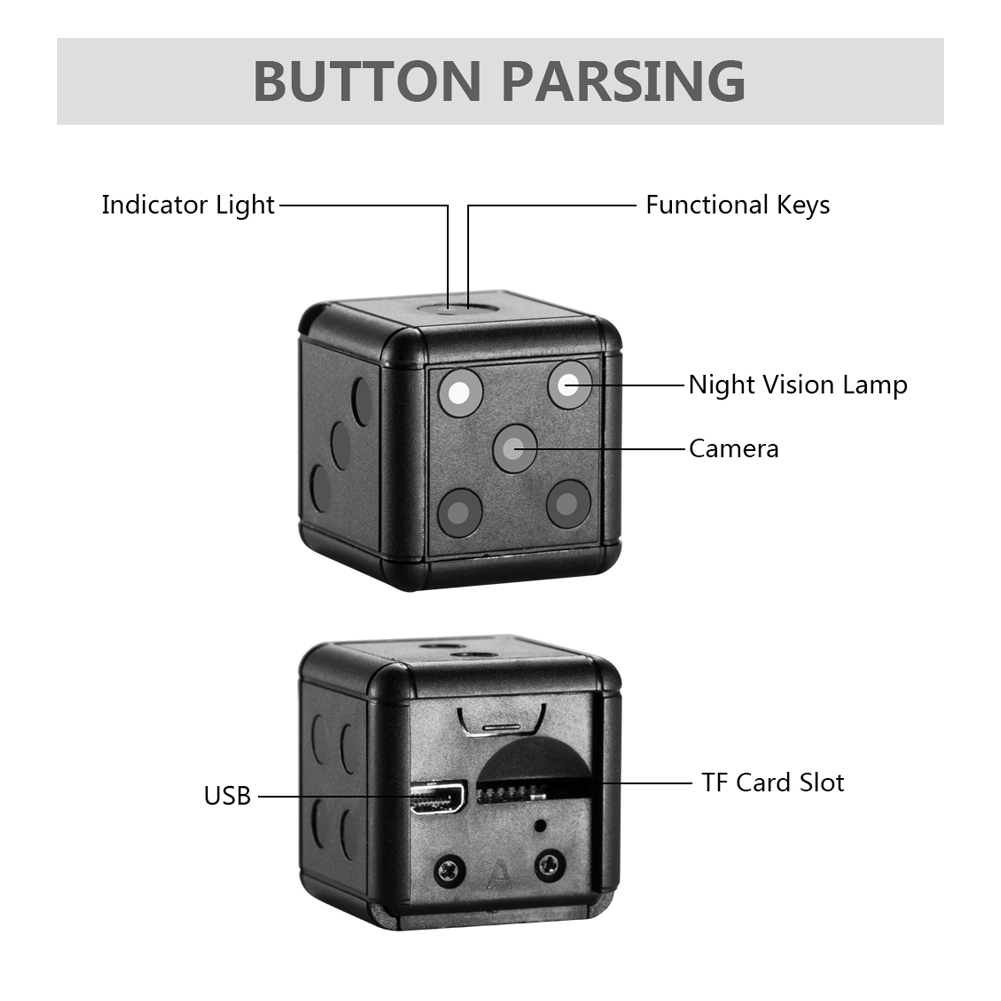 BUTTON PARSING

Indicator Light

Functional Keys

Night Vision Lamp

Camera

USB

TF Card Slot

A