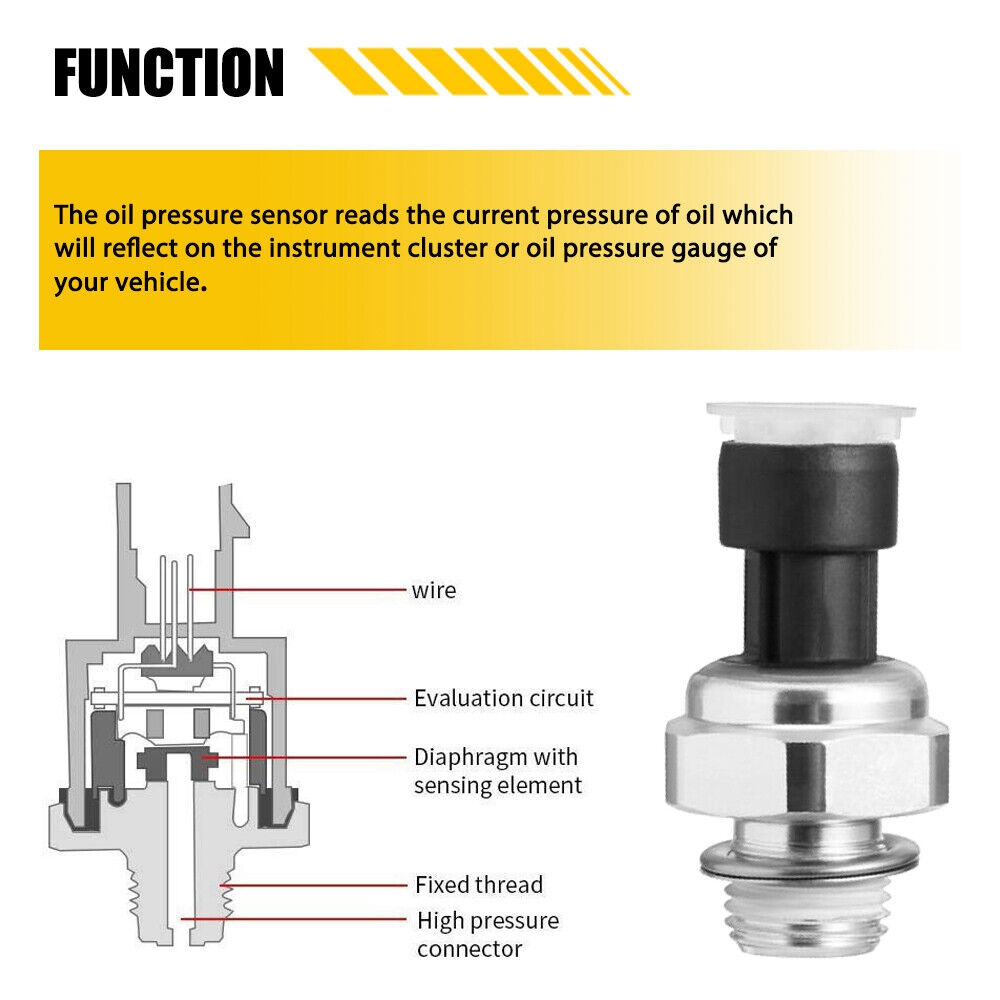 FUNCTION

The oil pressure sensor reads the current pressure of oil which will reflect on the instrument cluster or oil pressure gauge of your vehicle.

wire

Evaluation circuit

Diaphragm with sensing element

Fixed thread

High pressure connector