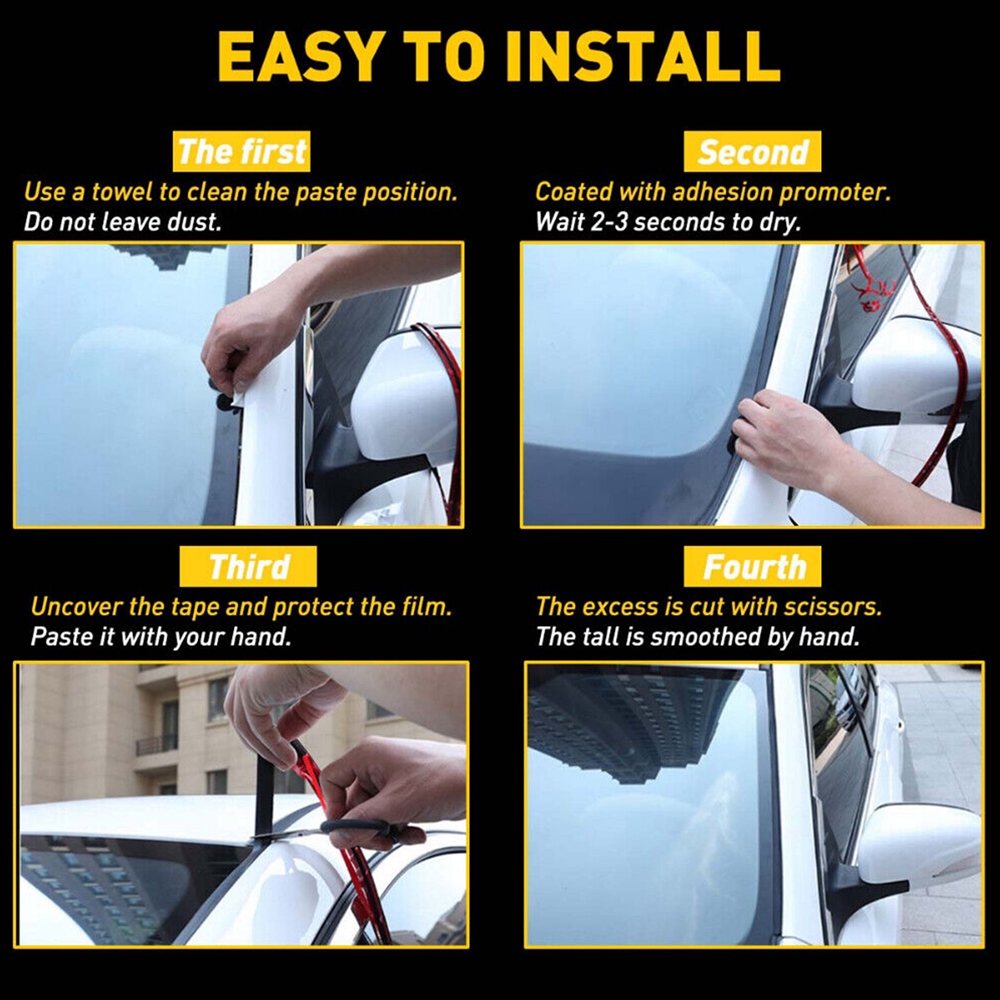 EASY TO INSTALL

The first
Use a towel to clean the paste position.
Do not leave dust.

Second
Coated with adhesion promoter.
Wait 2-3 seconds to dry.

Third
Uncover the tape and protect the film.
Paste it with your hand.

Fourth
The excess is cut with scissors.
The tall is smoothed by hand.