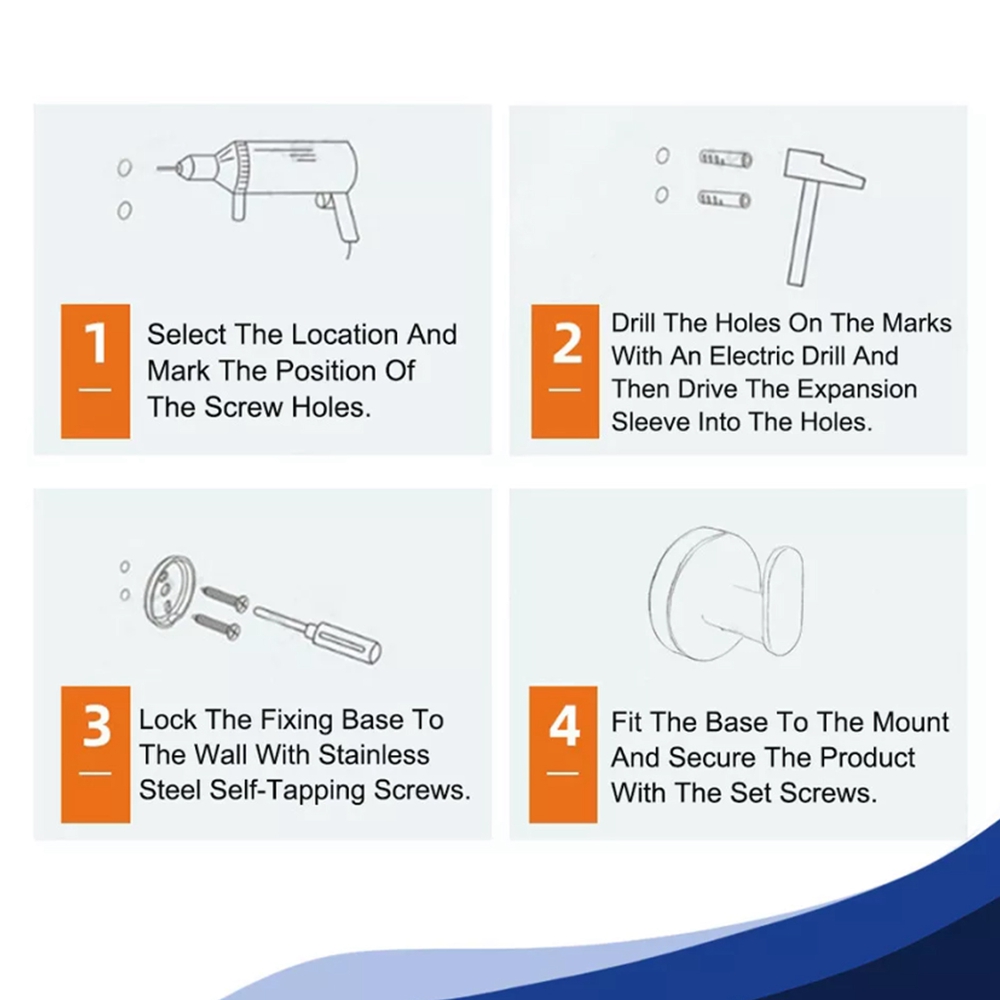 1

Select The Location And Mark The Position Of The Screw Holes.

2

Drill The Holes On The Marks With An Electric Drill And Then Drive The Expansion Sleeve Into The Holes.

3

Lock The Fixing Base To The Wall With Stainless Steel Self-Tapping Screws.

4

Fit The Base To The Mount And Secure The Product With The Set Screws.